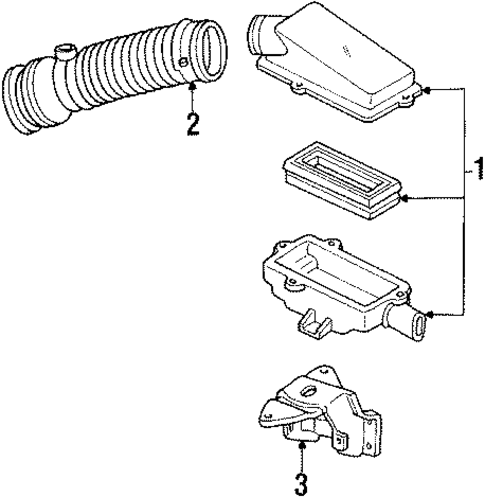 2

1

3