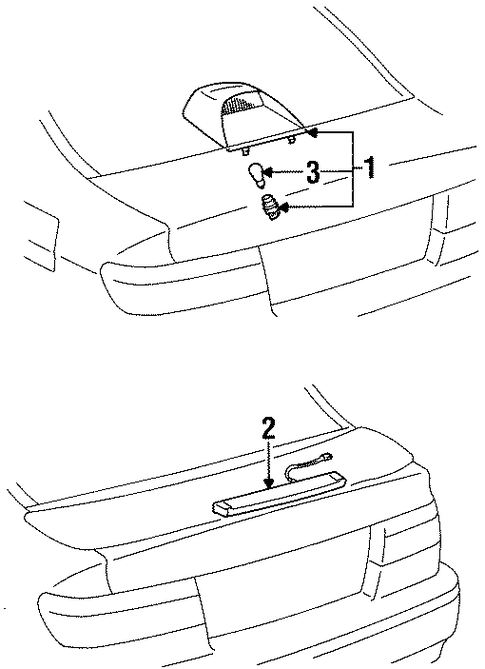 3
1
2