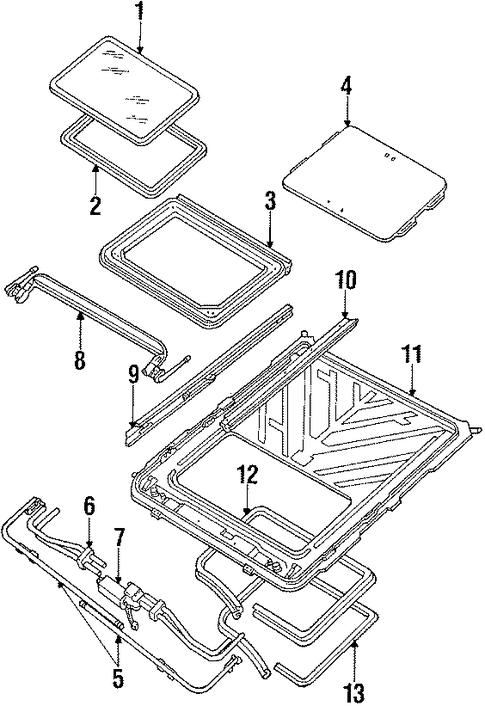 1
4
2
3
10
8
11
9
12
6
7
5
13