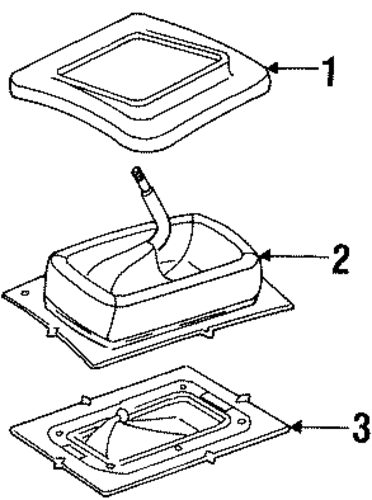 1
2
3