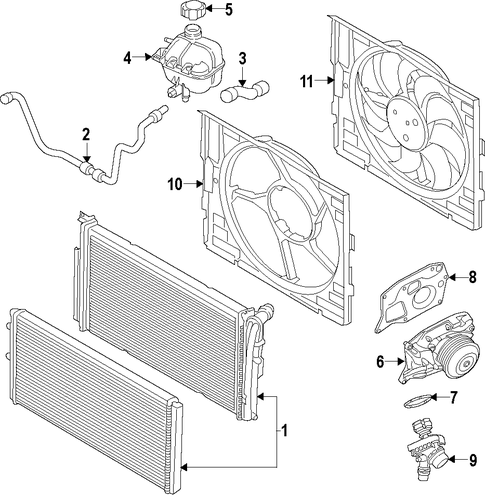 5
4
3
11
2
10
8
6
7
1
9