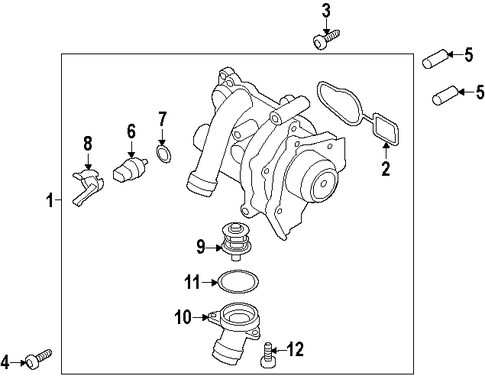 3
5
5
7
6
8
2
1
9
11
10
12
4