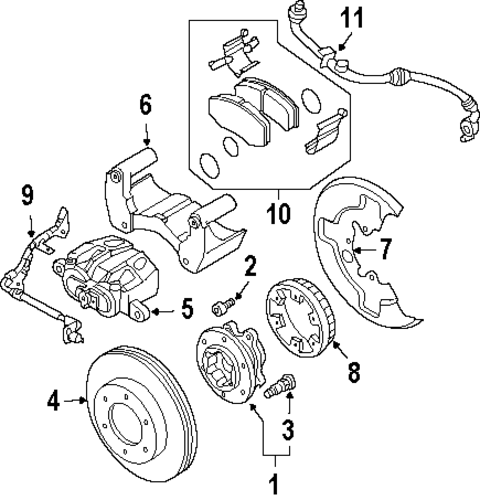 11
6
9
10
7
2
5
8
4
3
1