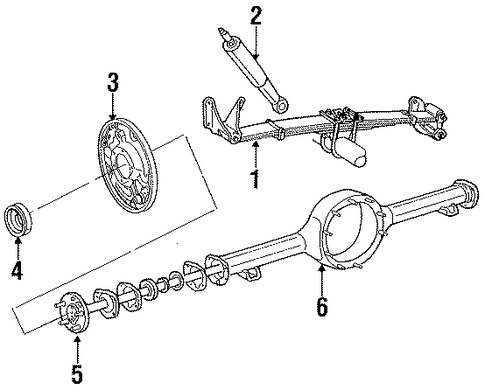 2
3
1
4
6
5