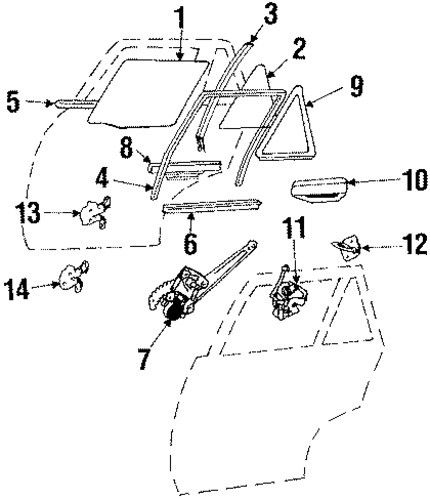 1
3
2
5
9
8
4
10
13
6
11
12
14
7