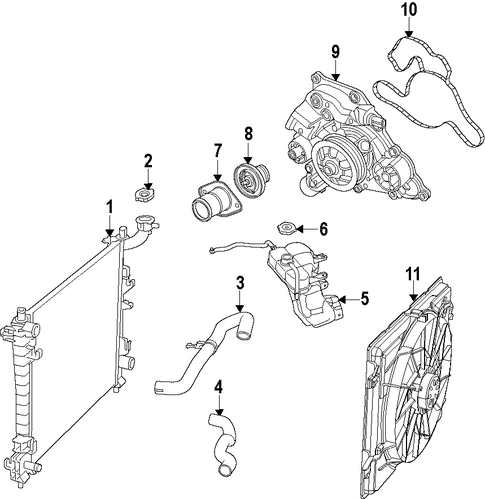 10
9
8
7
2
1
6
3
5
11
4