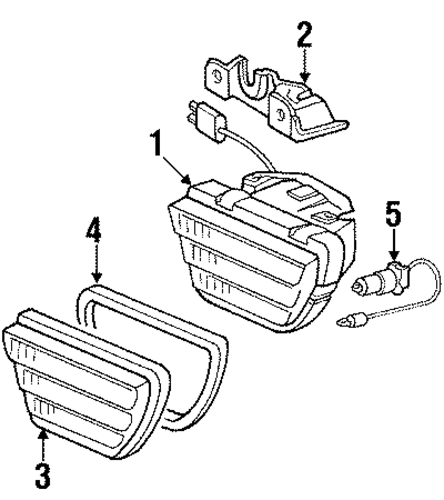 2
1
5
4
3