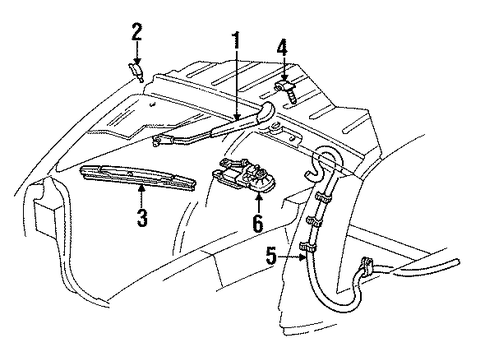 2
1
4
3
6
5