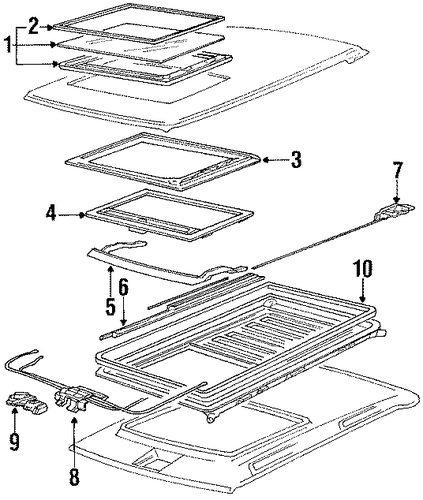 2
1
3
7
4
10
5
6
9
8