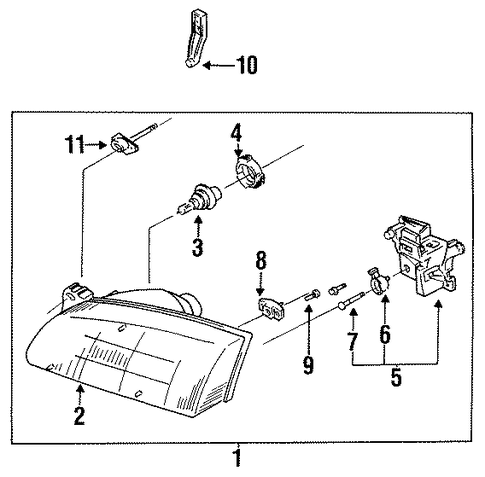 10
11
4
3
8
9
7
6
5
2
1