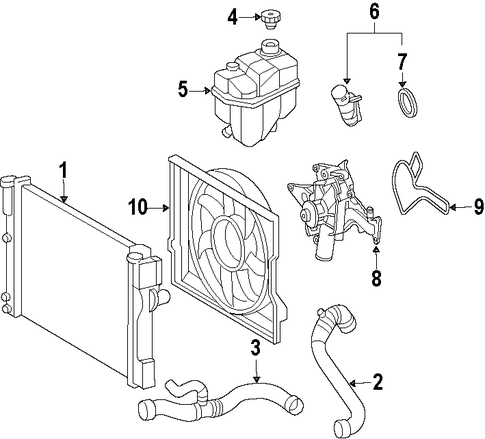 4
6
7
5
1
10
9
8
3
2