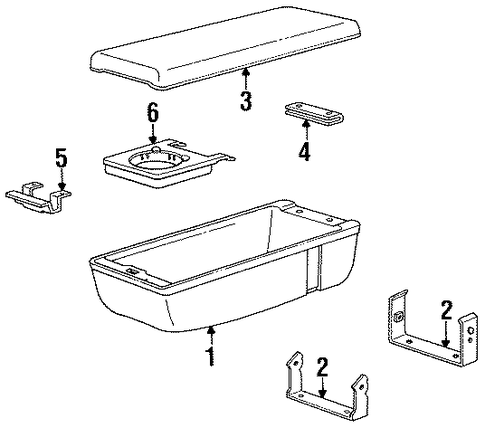 3
6
4
5
2
1
2