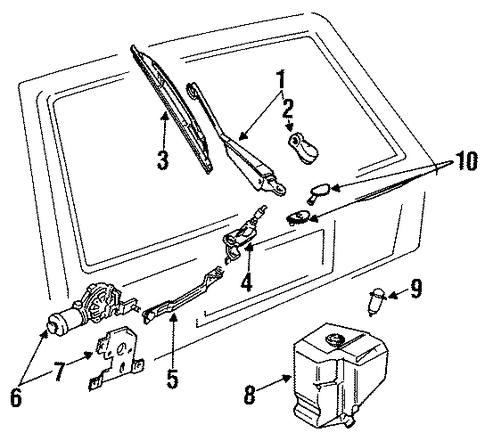 1
2
3
10
4
9
5
7
6
8