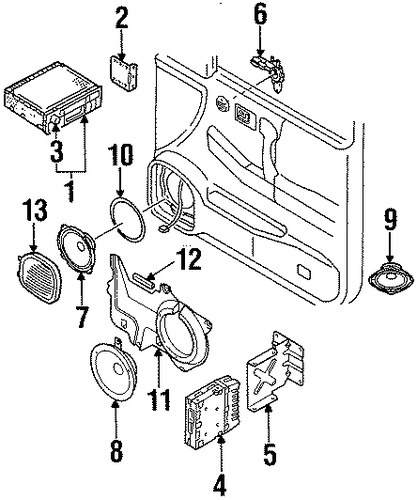 2
6
3
1
10
13
9
12
7
11
8
5
4