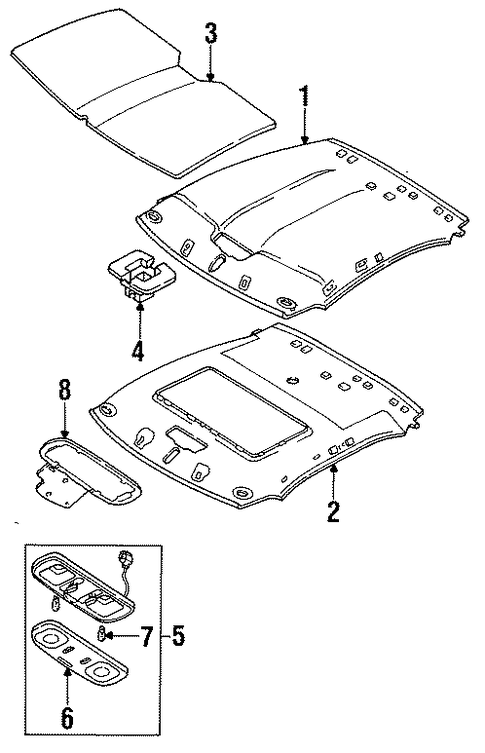 3
1
4
8
2
7
5
6