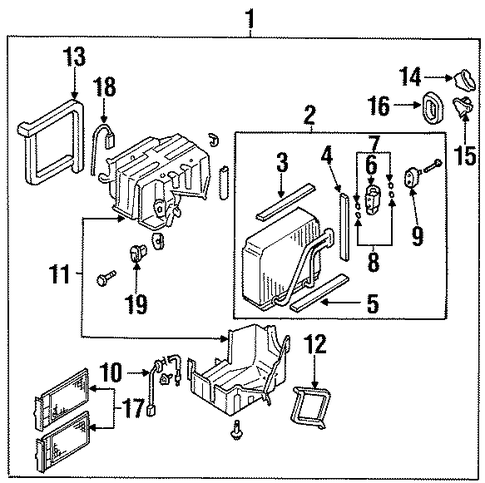 1
13
18
14
16
15
2
3
4
7
6
9
8
5
11
19
12
10
17