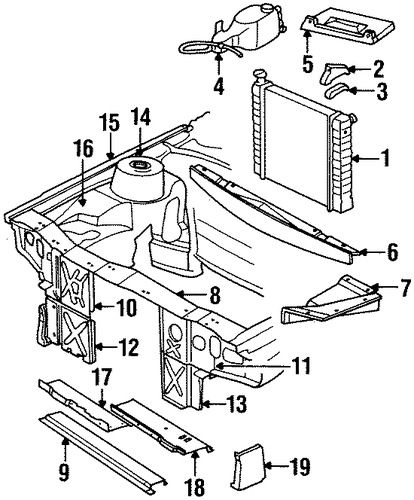 4
5
2
3
15
14
16
1
6
7
8
10
12
11
17
13
9
18
19