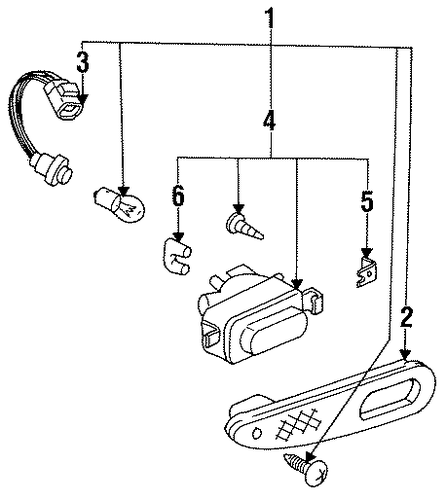 1
3
4
6
5
2