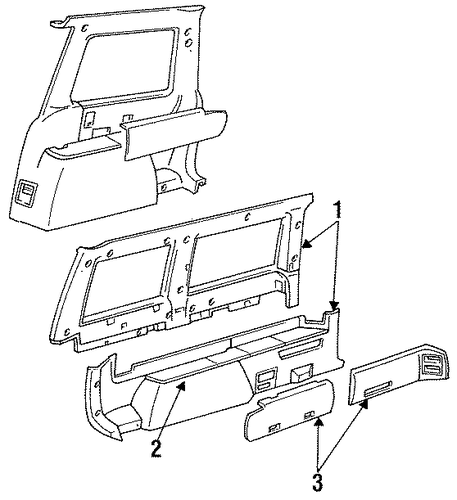 1
2
3