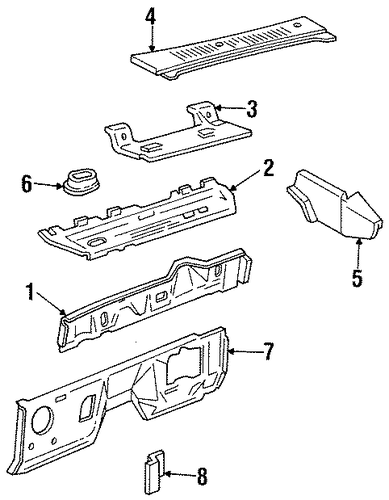 4
3
6
2
5
1
7
8