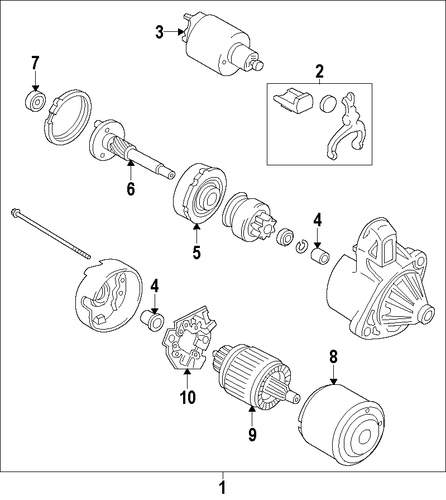 3
7
2
6
5
4
4
10
9
8
1