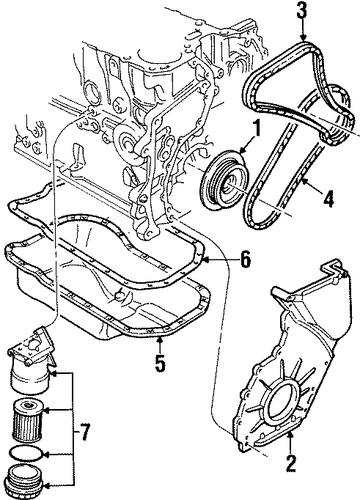 3
1
4
6
5
7
2