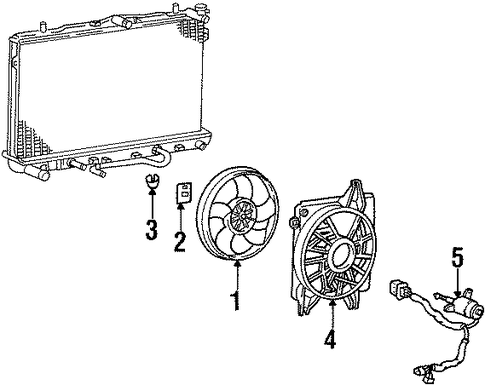 3
2
1
4
5