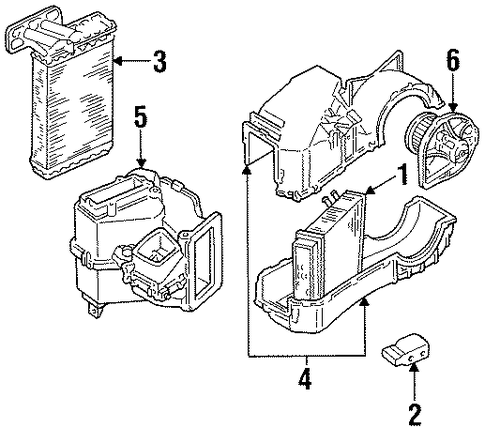 3
6
5
1
4
2