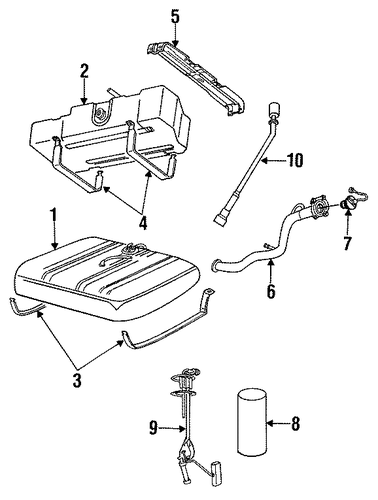 5
2
10
4
1
7
6
3
9
8