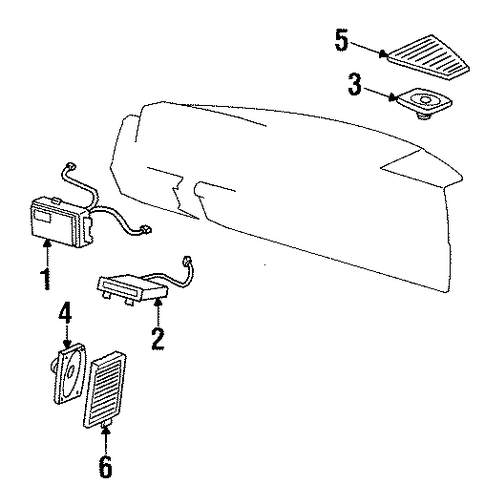 5
3
1
2
4
6