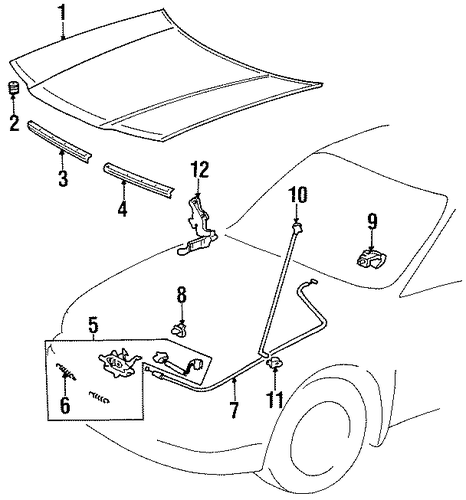 1
2
3
4
12
10
9
8
5
6
7
11