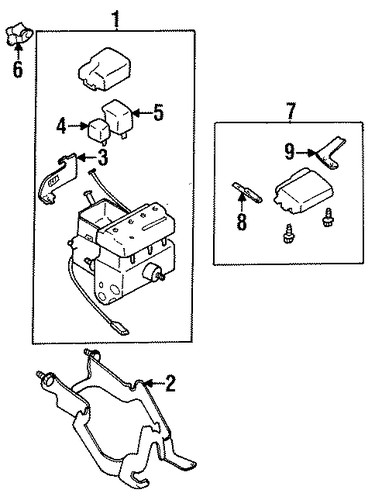 1
6
5
4
3
7
9
8
2