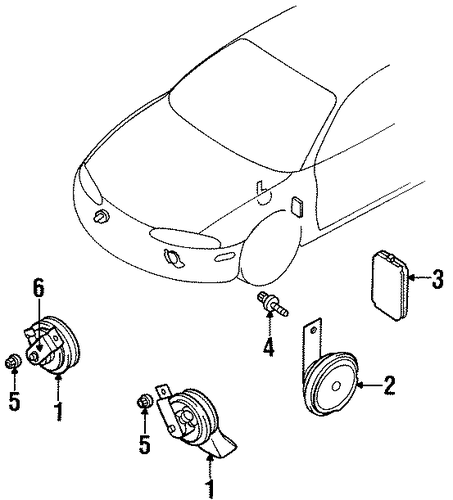 6
3
4
2
5
1
5
1