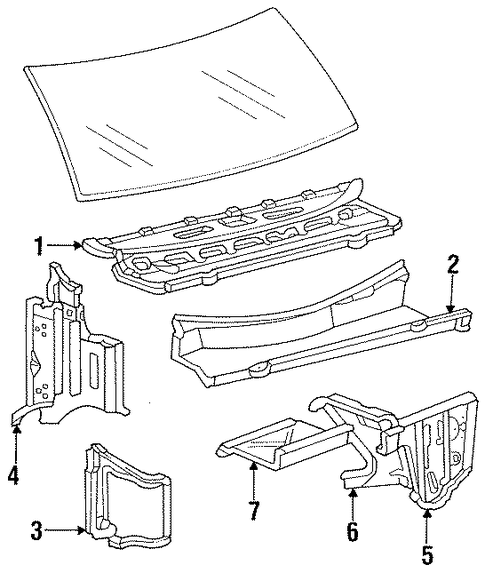 1
2
4
3
7
6
5