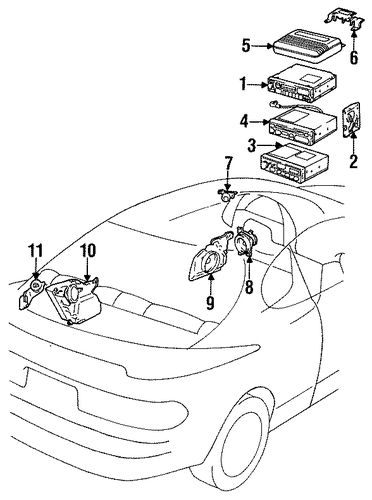 5
6
1
4
3
2
7
11
10
9
8