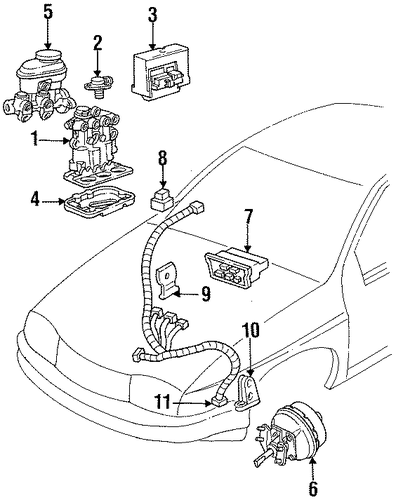 5
2
3
1
8
4
7
9
10
11
6