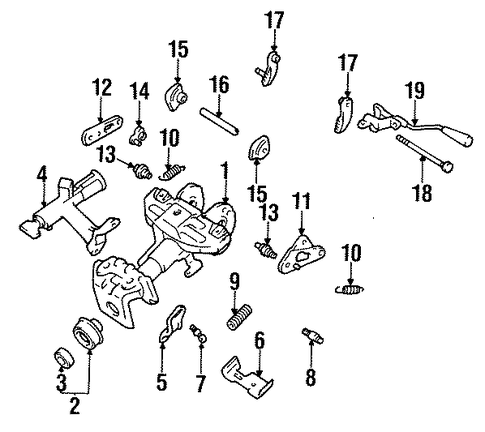 17
15
17
12
14
16
19
10
13
4
1
15
18
13
11
10
9
6
3
5
7
8
2