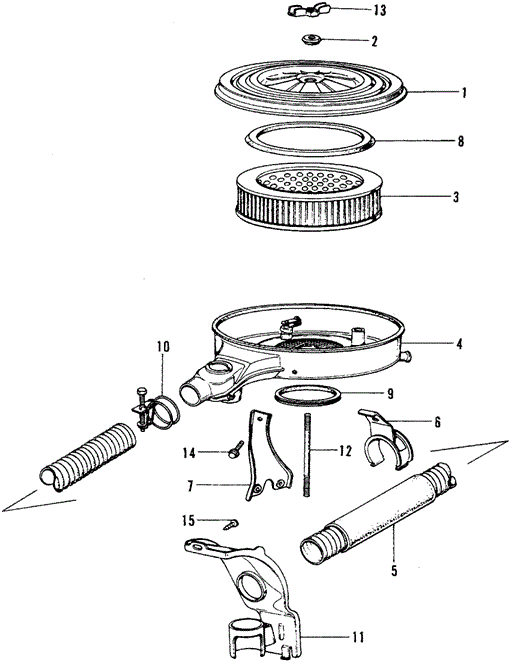 13
2
1
8
3
4
10
9
6
14
12
7
15
5
11