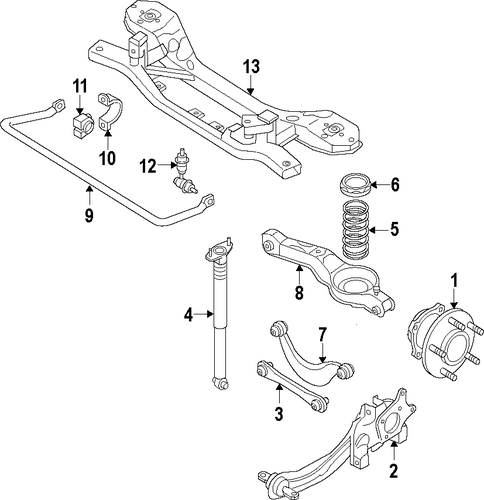 13
11
10
12
9
6
5
8
1
4
7
3
2