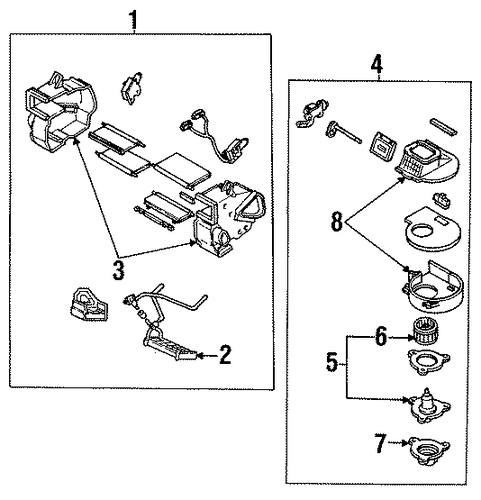 1
3
2
4
8
6
5
7