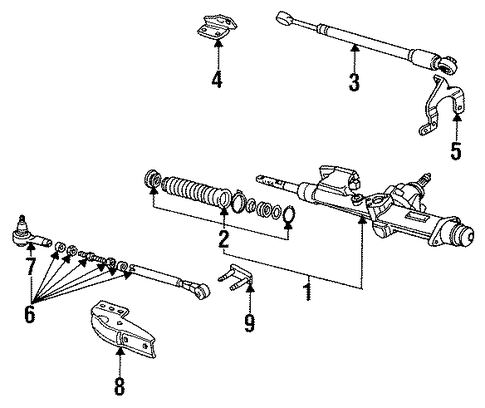 4
3
5
2
7
1
6
9
8