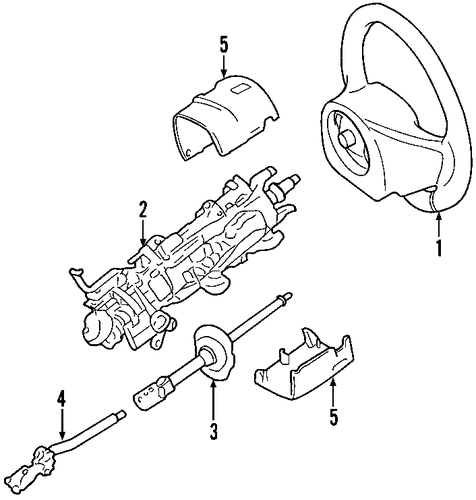 5
2
1
4
3
5