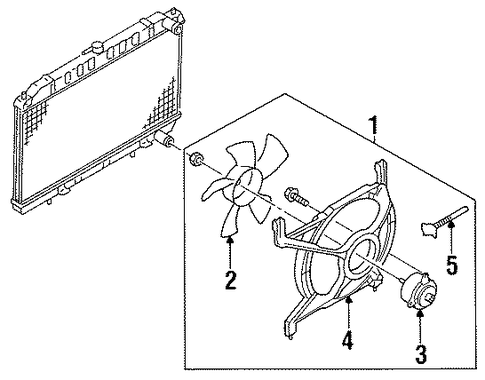 1
2
5
4
3