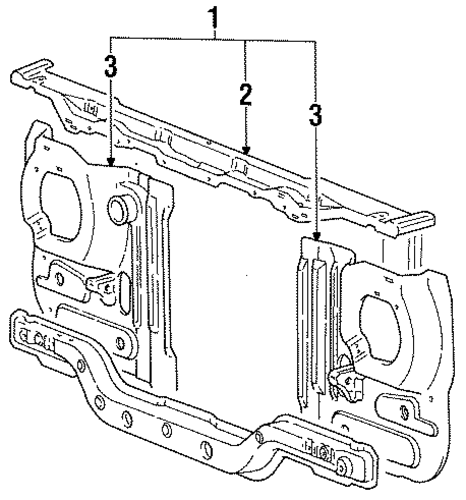 1
3
2
3