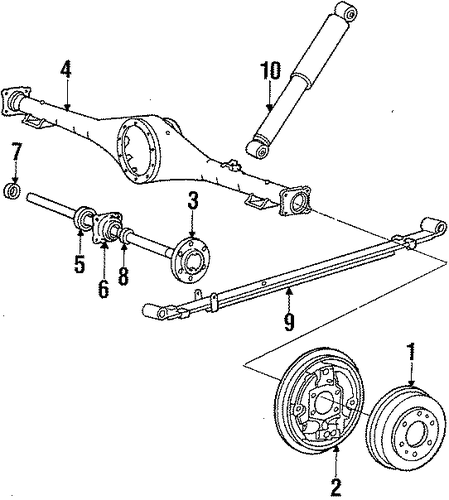 4
10
7
3
5
6
8
9
1
2