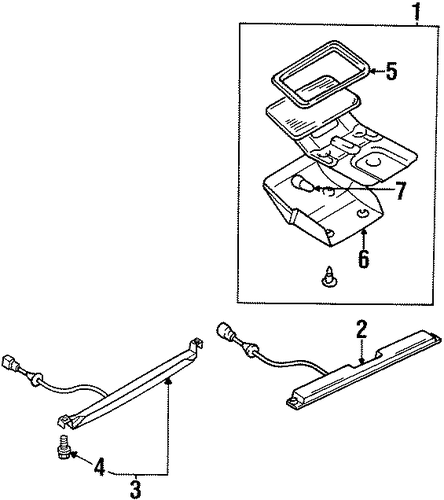 1
5
7
6
2
4
3