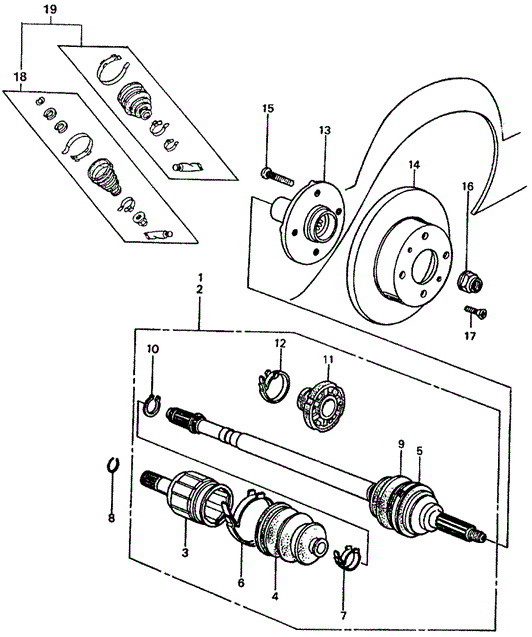 19
18
15
13
14
16
17
1
2
10
12
11
9
5
8
3
6
4
7