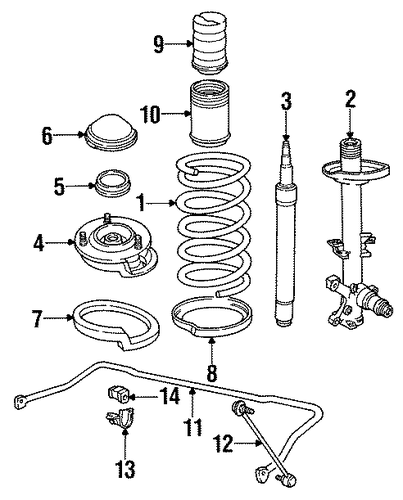 9
10
3
2
6
5
1
4
7
8
14
11
12
13