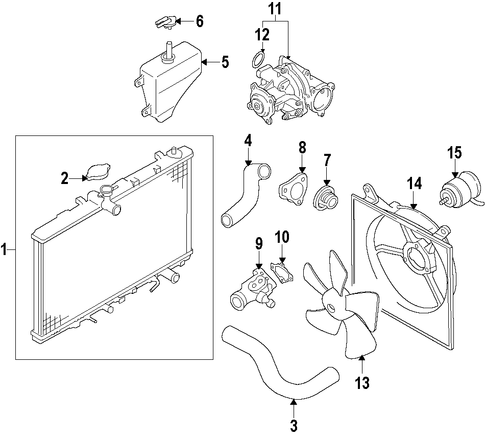 6
11
12
5
4
8
7
15
2
14
1
9
10
13
3