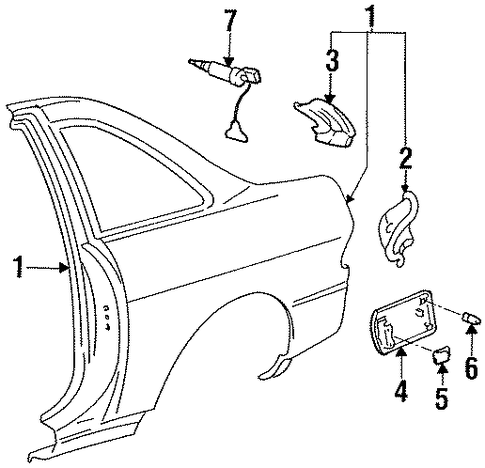 7
1
3
2
1
4
5
6